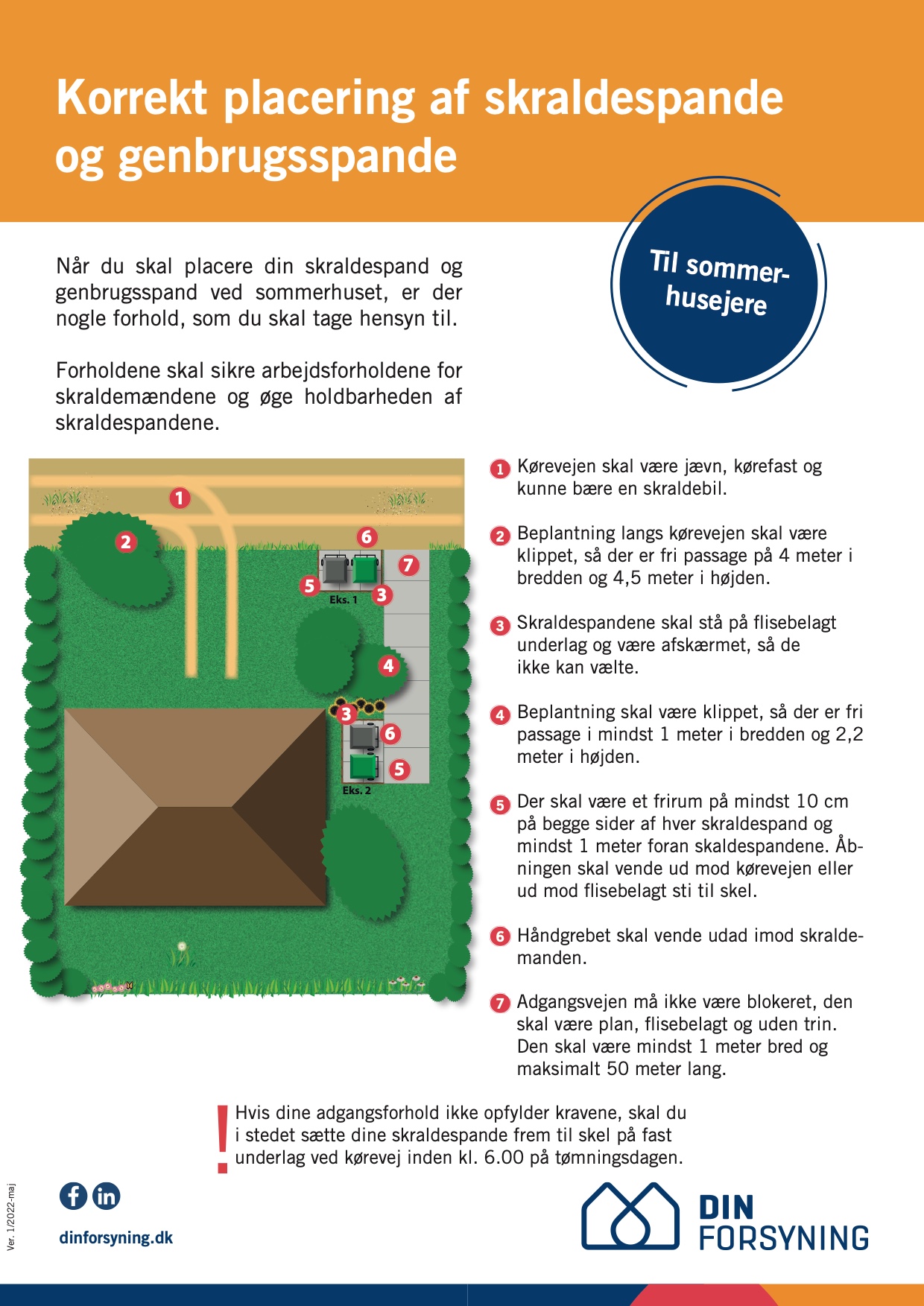 Korrekt placering af skraldespande og genbrugsspande

Til sommerhusejere

Når du skal placere din skraldespand og genbrugsspand ved sommerhuset, er der nogle forhold, som du skal tage hensyn til.

Forholdene skal sikre arbejdsforholdene for skraldemændene og øge holdbarheden af skraldespandene.

1
2
6
7
5
Eks. 1
3
4
3
6
5
Eks. 2

1 Kørevejen skal være jævn, kørefast og kunne bære en skraldebil.

2 Beplantning langs kørevejen skal være klippet, så der er fri passage på 4 meter i bredden og 4,5 meter i højden.

3 Skraldespandene skal stå på flisebelagt underlag og være afskærmet, så de ikke kan vælte.

4 Beplantning skal være klippet, så der er fri passage i mindst 1 meter i bredden og 2,2 meter i højden.

5 Der skal være et frirum på mindst 10 cm på begge sider af hver skraldespand og mindst 1 meter foran skaldespandene. Åbningen skal vende ud mod kørevejen eller ud mod flisebelagt sti til skel.

6 Håndgrebet skal vende udad imod skraldemanden.

7 Adgangsvejen må ikke være blokeret, den skal være plan, flisebelagt og uden trin. Den skal være mindst 1 meter bred og maksimalt 50 meter lang.

! Hvis dine adgangsforhold ikke opfylder kravene, skal du i stedet sætte dine skraldespande frem til skel på fast underlag ved kørevej inden kl. 6.00 på tømningsdagen.

Ver. 1/2022-maj

dinforsyning.dk

DIN FORSYNING